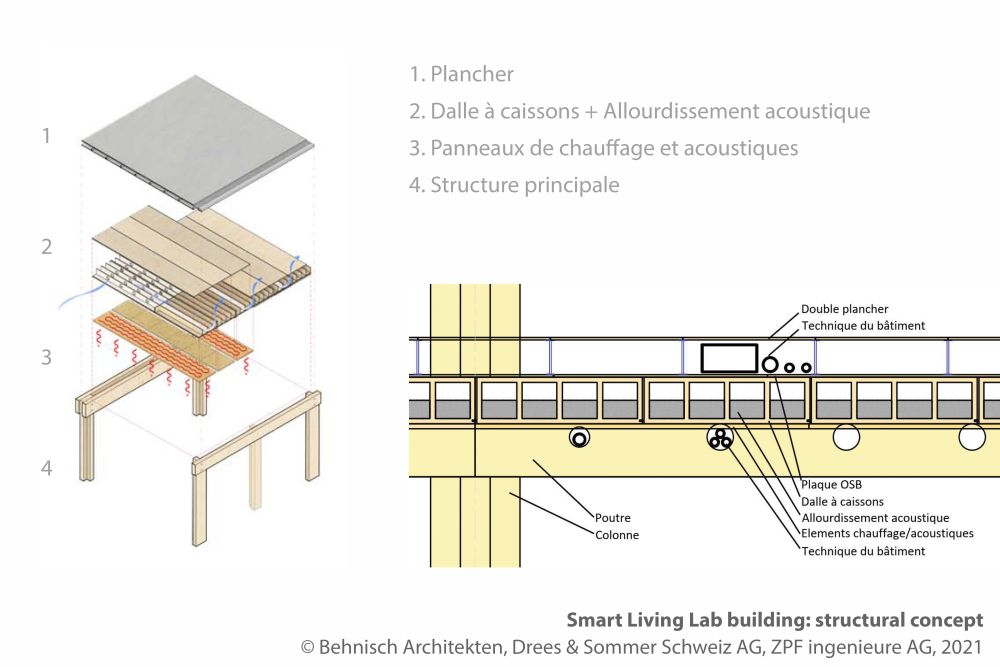 1

2

3

4

1. Plancher

2. Dalle à caissons + Allourdissement acoustique

3. Panneaux de chauffage et acoustiques

4. Structure principale

Double plancher
Technique du bâtiment

Plaque OSB
Dalle à caissons
Allourdissement acoustique
Elements chauffage/acoustiques
Technique du bâtiment

Poutre
Colonne

Smart Living Lab building: structural concept
© Behnisch Architekten, Drees & Sommer Schweiz AG, ZPF ingenieure AG, 2021